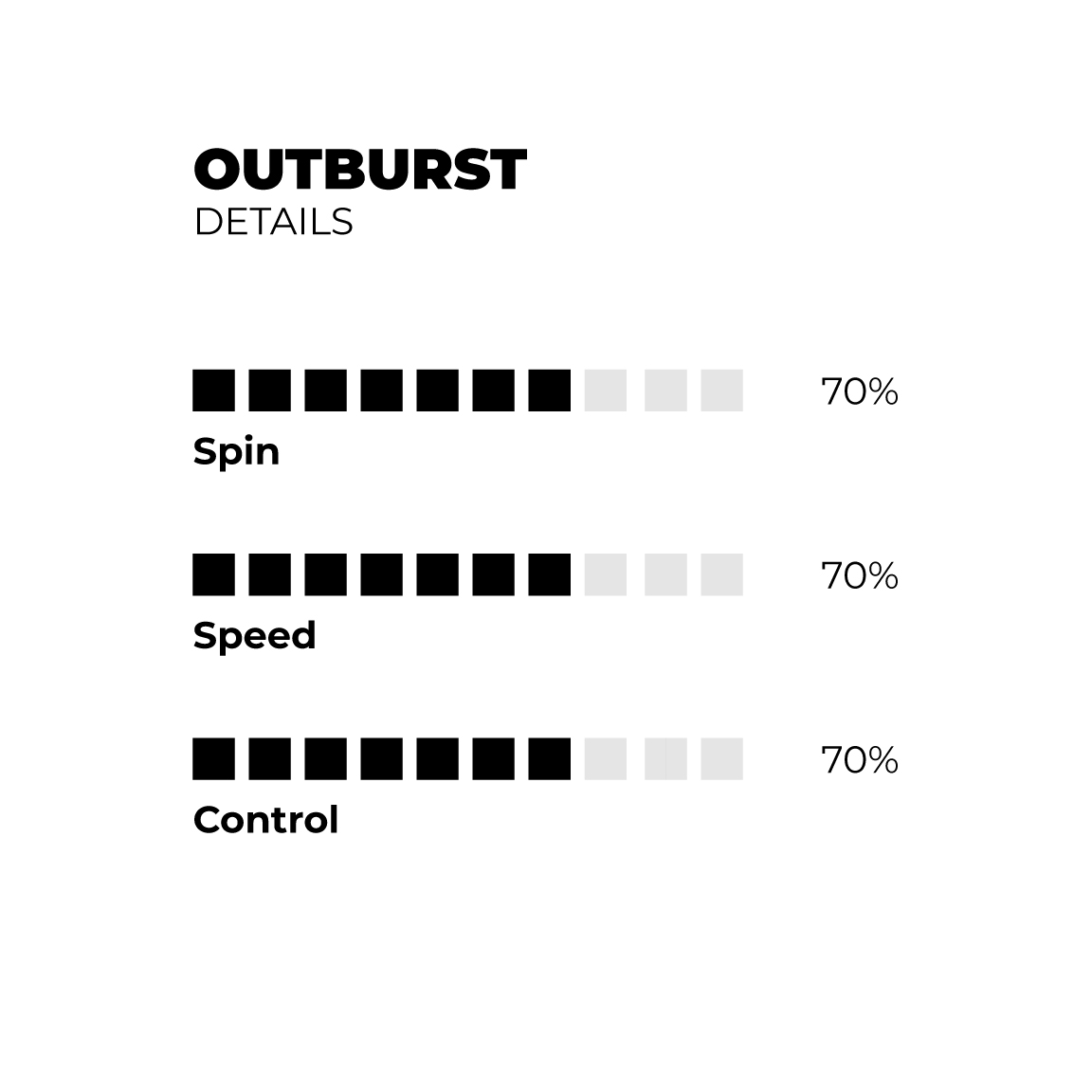 OUTBURST
DETAILS

70%
Spin

70%
Speed

70%
Control