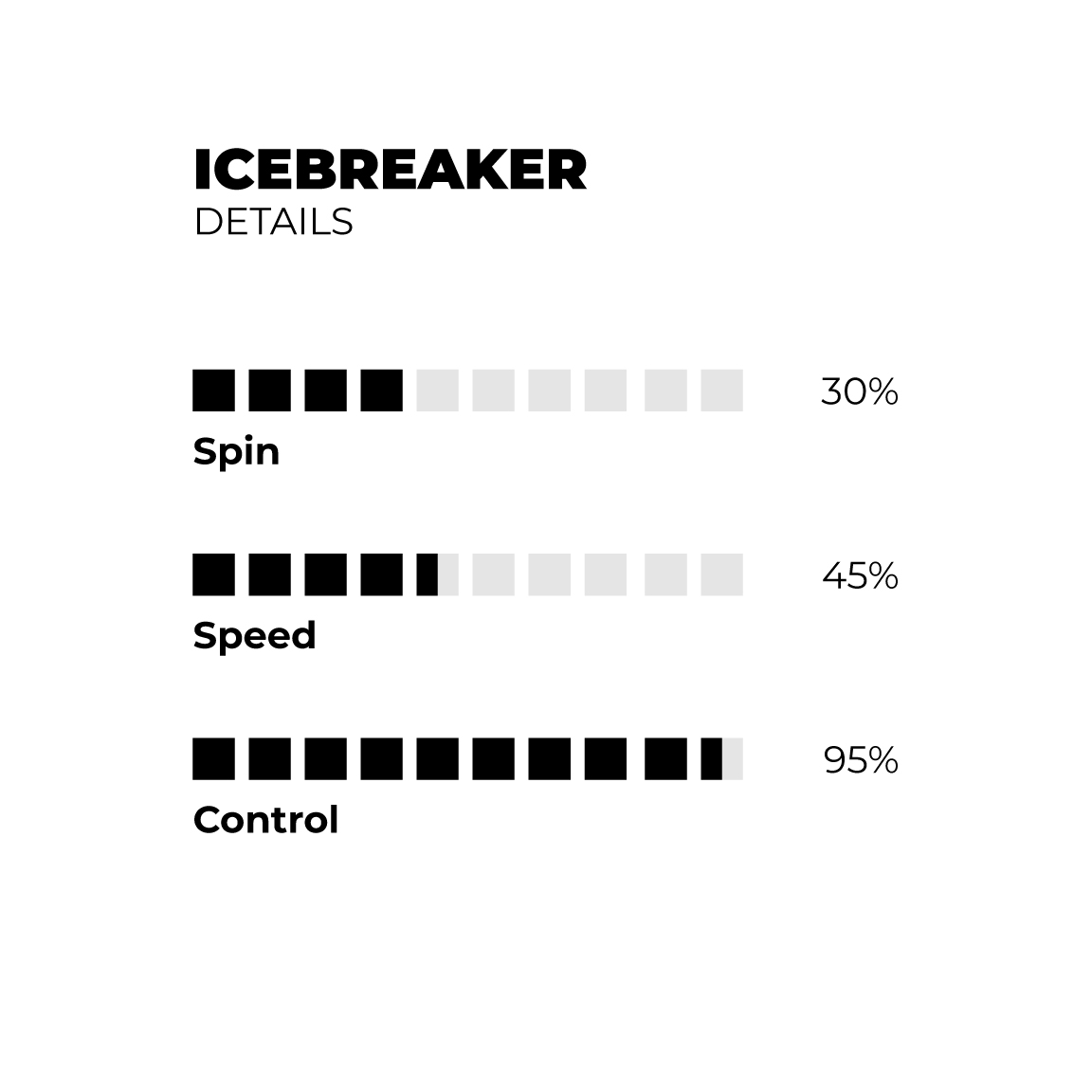 ICEBREAKER
DETAILS

30%
Spin

45%
Speed

95%
Control