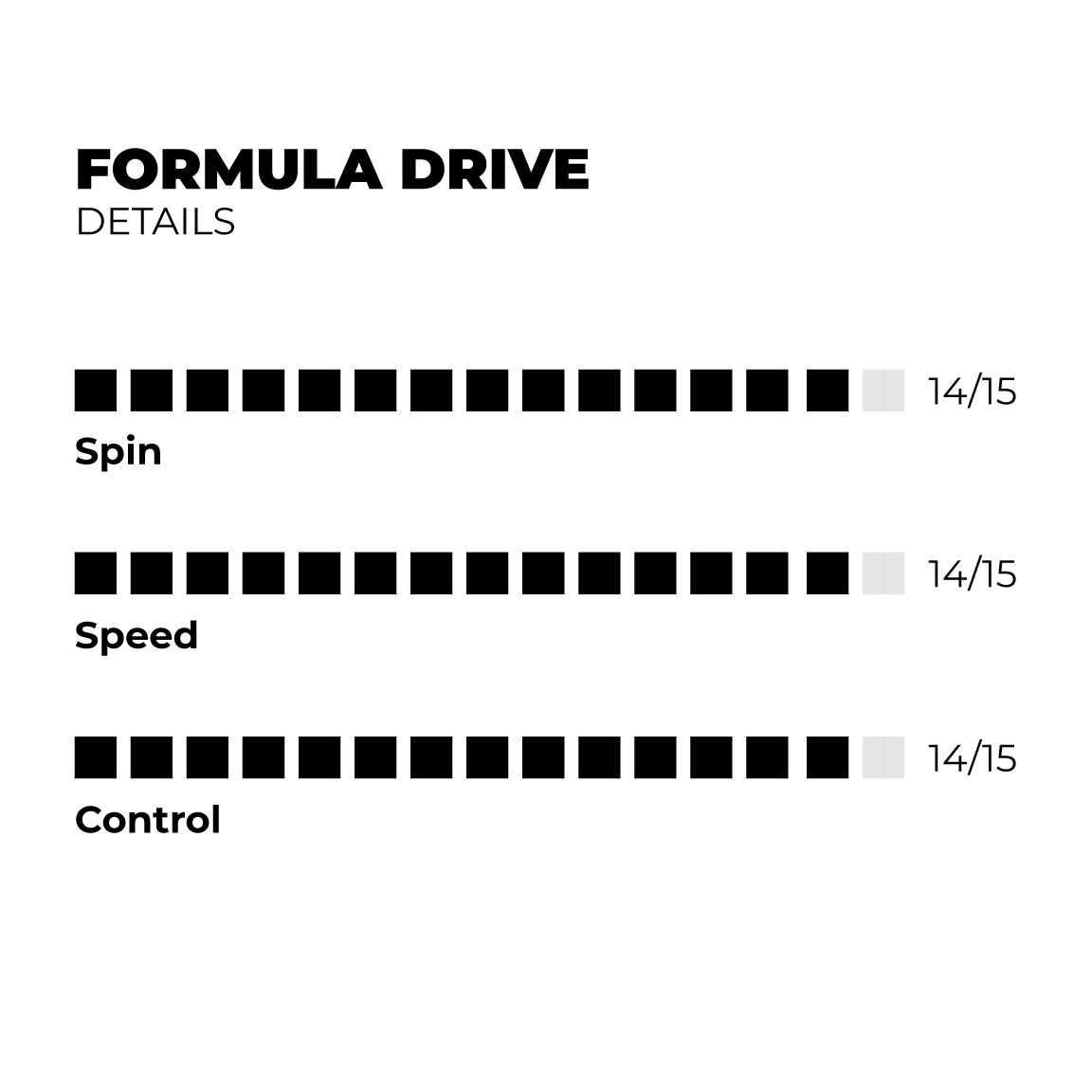 FORMULA DRIVE
DETAILS

14/15
Spin

14/15
Speed

14/15
Control